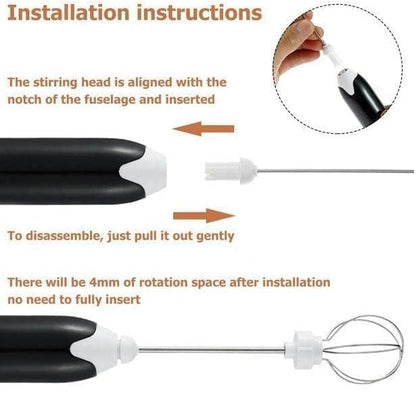 Installation instructions

The stirring head is aligned with the notch of the fuselage and inserted

To disassemble, just pull it out gently

There will be 4mm of rotation space after installation no need to fully insert