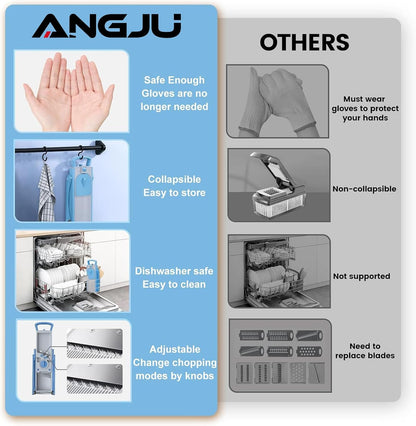 ANGJU

Safe Enough
Gloves are no longer needed

Collapsible
Easy to store

Dishwasher safe
Easy to clean

Adjustable
Change chopping modes by knobs

OTHERS

Must wear gloves to protect your hands

Non-collapsible

Not supported

Need to replace blades