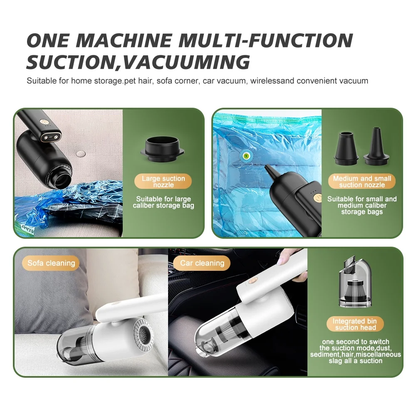 ONE MACHINE MULTI-FUNCTION SUCTION,VACUUMING

Suitable for home storage.pet hair, sofa corner, car vacuum, wirelessand convenient vacuum

Large suction nozzle

Suitable for large caliber storage bag

Medium and small suction nozzle

Suitable for small and medium caliber storage bags

Sofa cleaning

Car cleaning

Integrated bin suction head

one second to switch the suction mode,dust, sediment,hair,miscellaneous slag all a suction