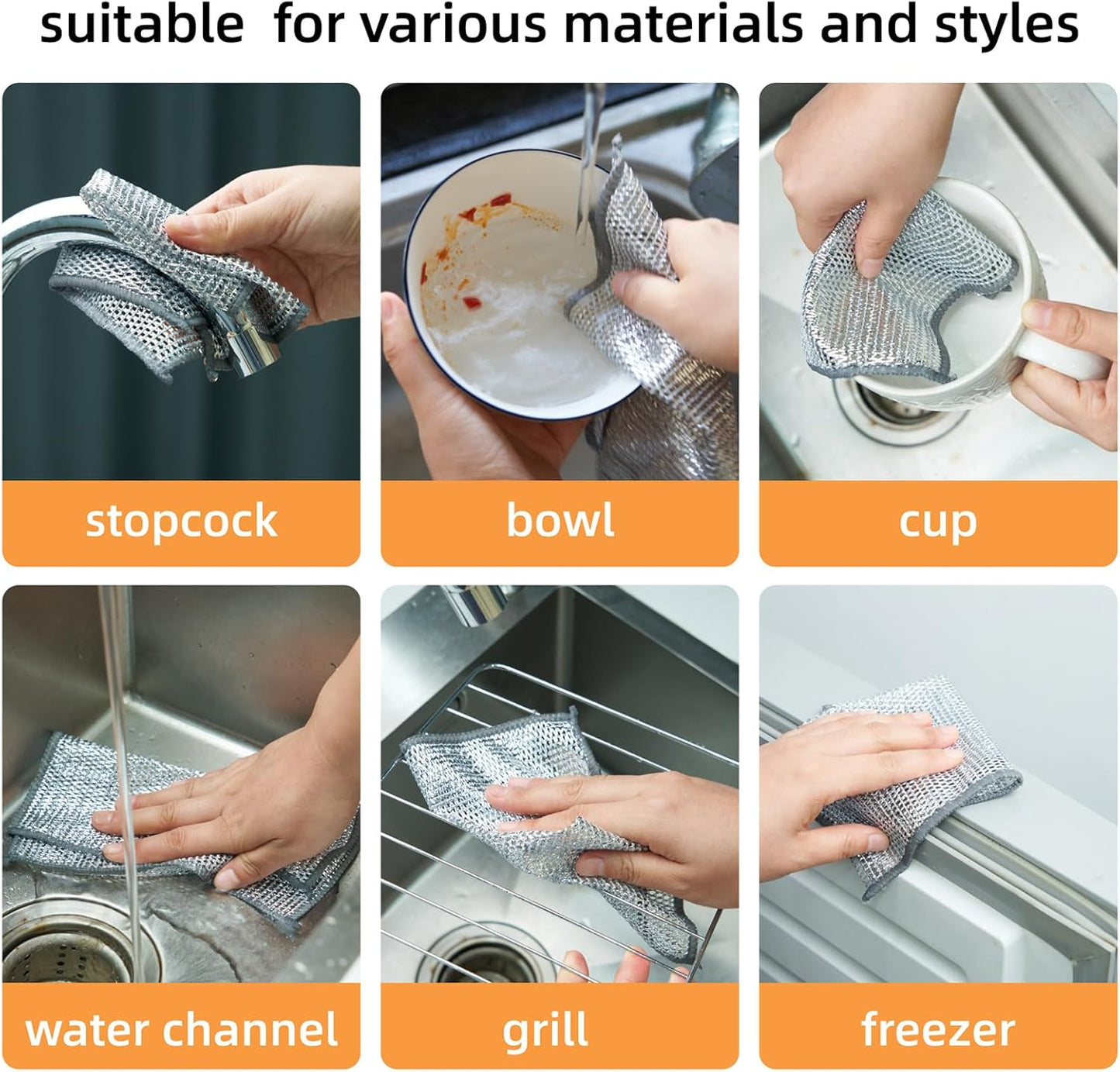 suitable for various materials and styles

stopcock

bowl

cup

water channel

grill

freezer