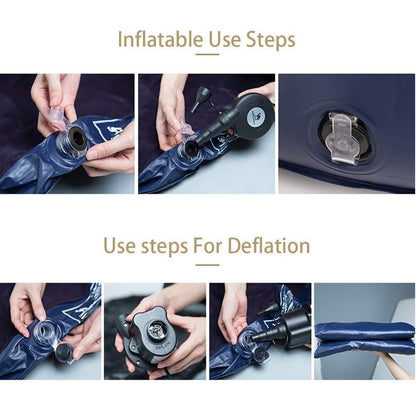 Inflatable Use Steps

Use steps For Deflation