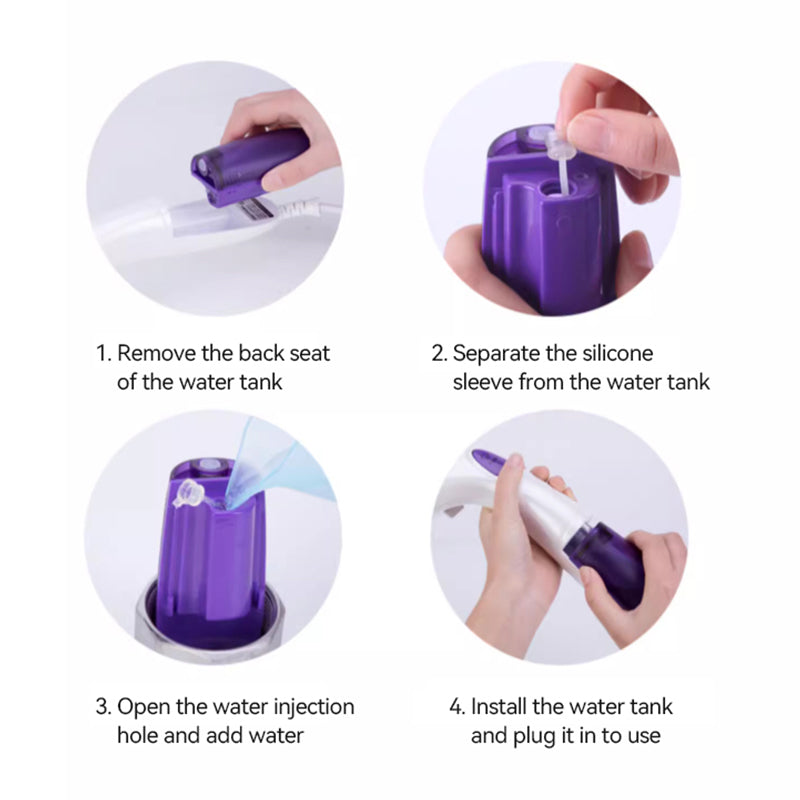 1. Remove the back seat of the water tank

2. Separate the silicone sleeve from the water tank

3. Open the water injection hole and add water

4. Install the water tank and plug it in to use