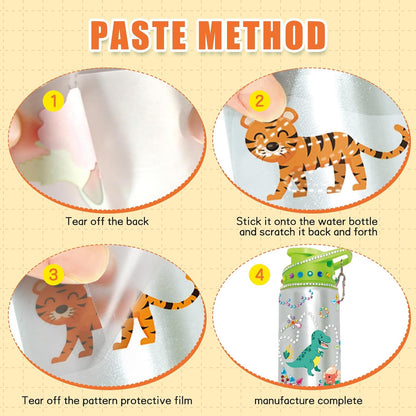 PASTE METHOD

1

Tear off the back

2

Stick it onto the water bottle and scratch it back and forth

3

Tear off the pattern protective film

4

manufacture complete