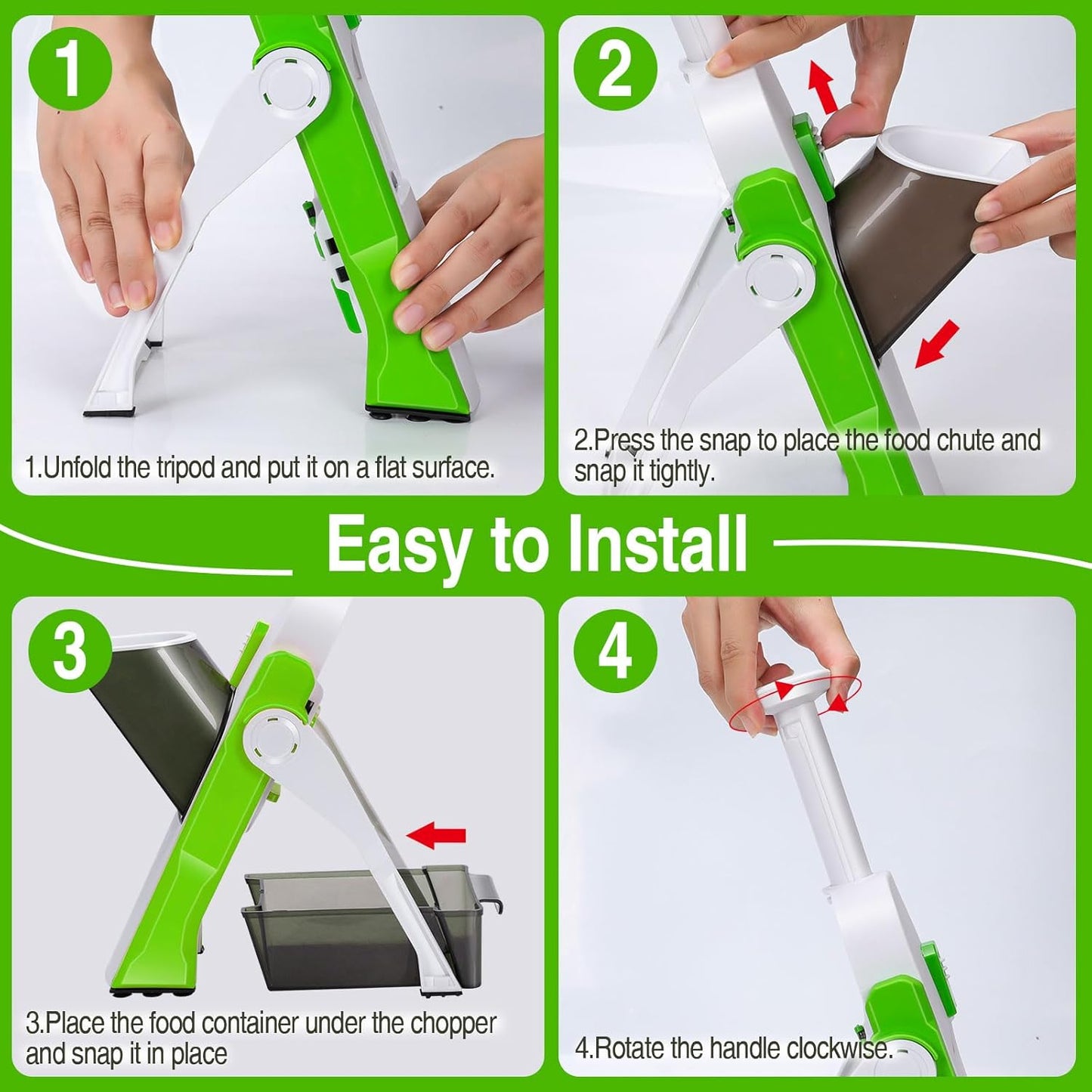 1

1.Unfold the tripod and put it on a flat surface.

2

2.Press the snap to place the food chute and snap it tightly.

Easy to Install

3

3.Place the food container under the chopper and snap it in place

4

4.Rotate the handle clockwise.