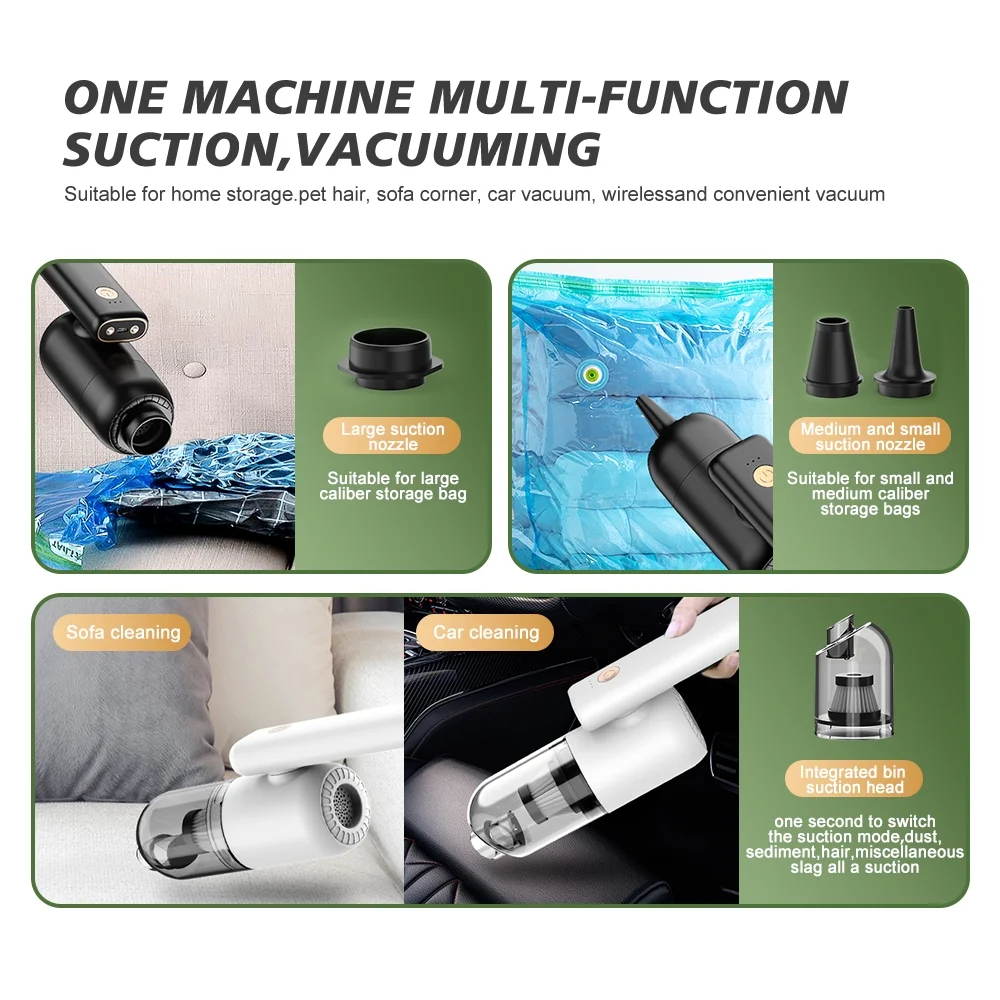 ONE MACHINE MULTI-FUNCTION SUCTION,VACUUMING

Suitable for home storage.pet hair, sofa corner, car vacuum, wirelessand convenient vacuum

Large suction nozzle

Suitable for large caliber storage bag

Medium and small suction nozzle

Suitable for small and medium caliber storage bags

Sofa cleaning

Car cleaning

Integrated bin suction head

one second to switch the suction mode,dust, sediment,hair,miscellaneous slag all a suction