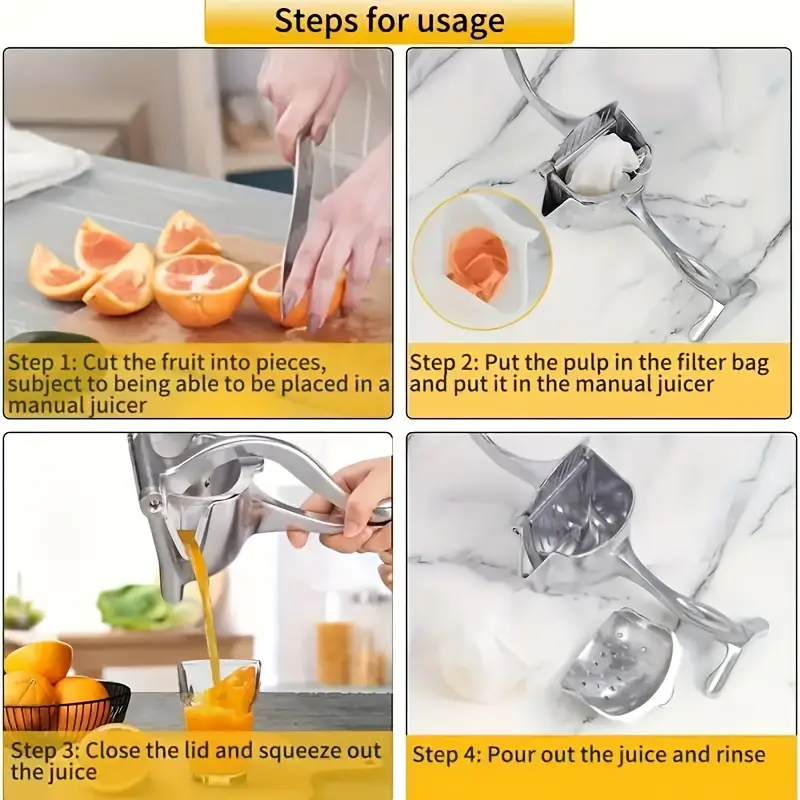 Steps for usage

Step 1: Cut the fruit into pieces, subject to being able to be placed in a manual juicer

Step 2: Put the pulp in the filter bag and put it in the manual juicer

Step 3: Close the lid and squeeze out the juice

Step 4: Pour out the juice and rinse