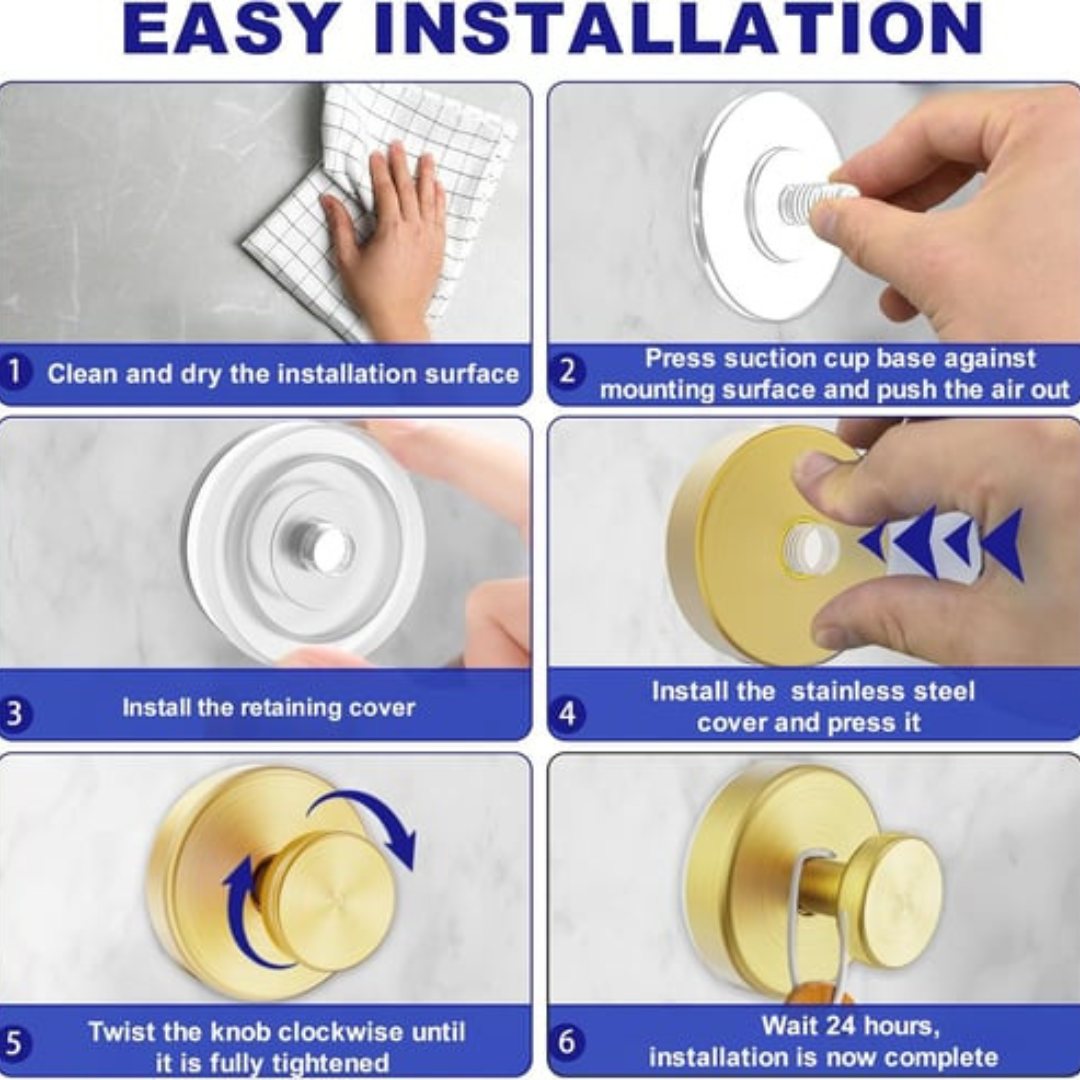 EASY INSTALLATION

1 Clean and dry the installation surface

2 Press suction cup base against mounting surface and push the air out

3 Install the retaining cover

4 Install the  stainless steel cover and press it

5 Twist the knob clockwise until it is fully tightened

6 Wait 24 hours, installation is now complete